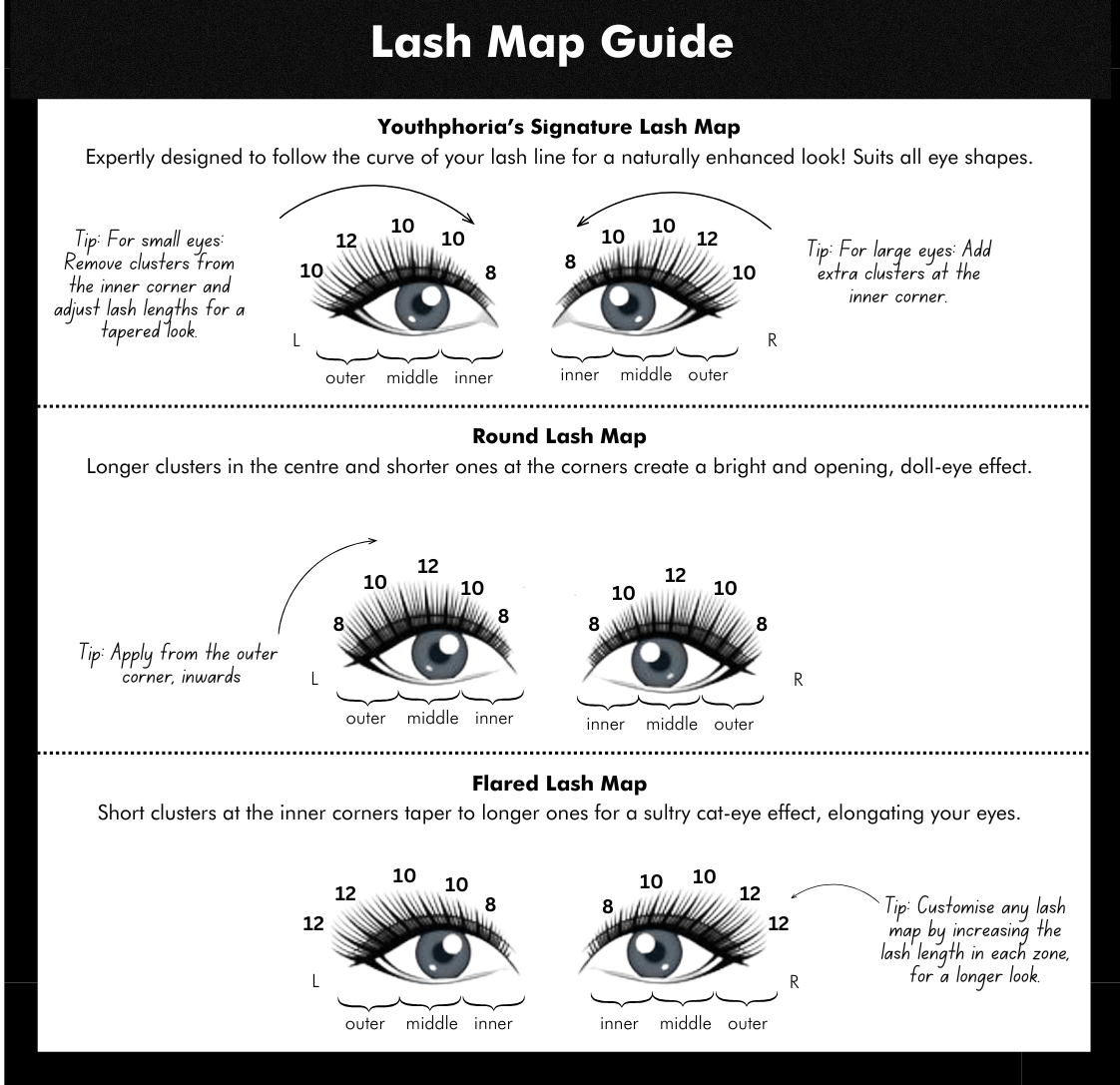 Lash Map Guide

Youthphoria's Signature Lash Map
Expertly designed to follow the curve of your lash line for a naturally enhanced look! Suits all eye shapes.

Tip: For small eyes: Remove clusters from the inner corner and adjust lash lengths for a tapered look.

10 12 10 10 8

L

outer middle inner

8 10 10 12 10

R

inner middle outer

Tip: For large eyes: Add extra clusters at the inner corner.

Round Lash Map
Longer clusters in the centre and shorter ones at the corners create a bright and opening, doll-eye effect.

Tip: Apply from the outer corner, inwards

8 10 12 10 8

L

outer middle inner

8 10 12 10 8

R

inner middle outer

Flared Lash Map
Short clusters at the inner corners taper to longer ones for a sultry cat-eye effect, elongating your eyes.

12 12 10 10 8

L

outer middle inner

8 10 10 12 12

R

inner middle outer

Tip: Customise any lash map by increasing the lash length in each zone, for a longer look.